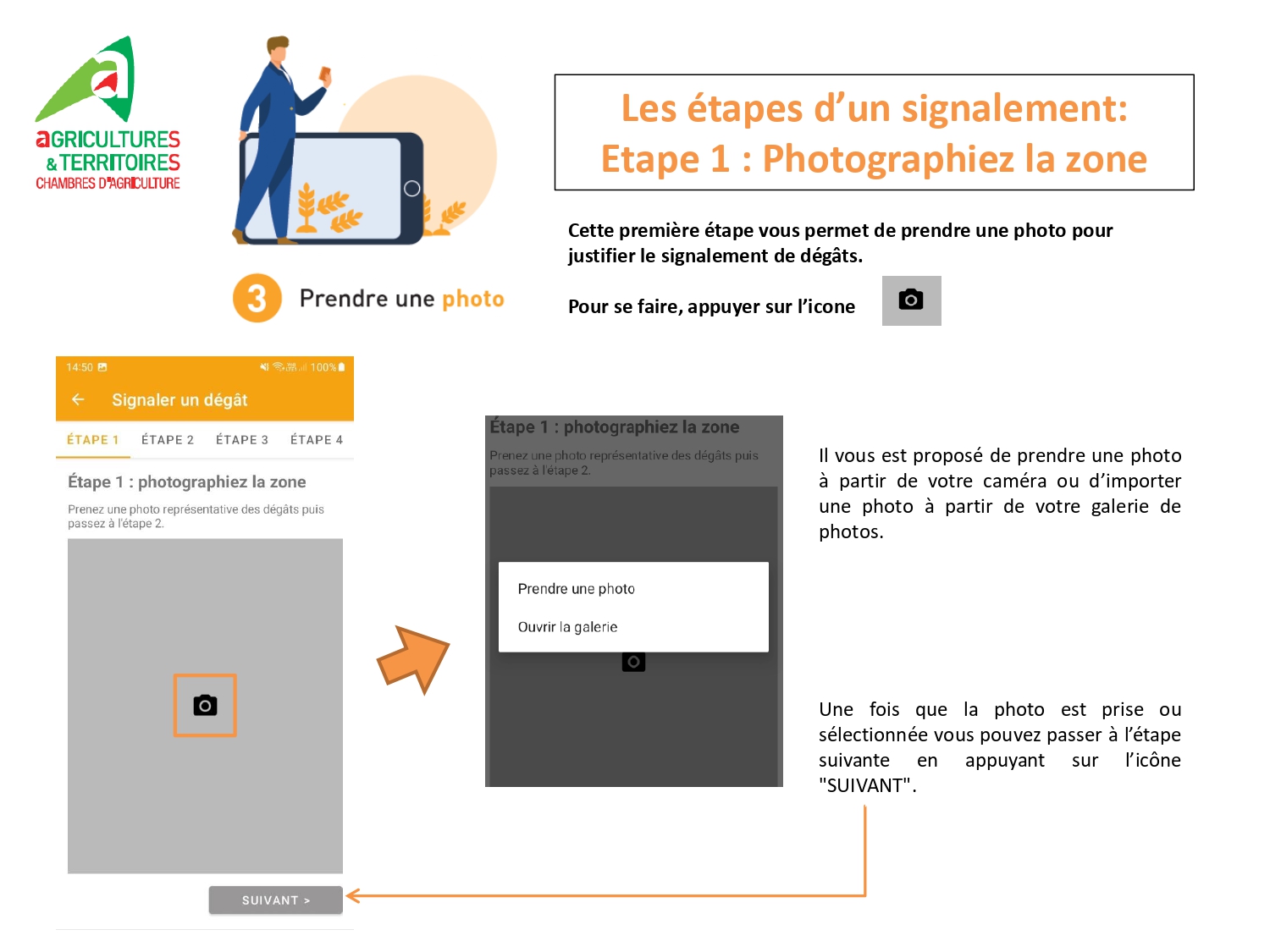 aGRICULTURES
& TERRITOIRES
CHAMBRES D'AGRICULTURE

3 Prendre une photo

Les étapes d'un signalement:
Etape 1 : Photographiez la zone

Cette première étape vous permet de prendre une photo pour justifier le signalement de dégâts.

Pour se faire, appuyer sur l'icone

14:50 100%
Signaler un dégât
ÉTAPE 1 ÉTAPE 2 ÉTAPE 3 ÉTAPE 4
Étape 1 : photographiez la zone
Prenez une photo représentative des dégâts puis passez à l'étape 2.
SUIVANT >

Étape 1 : photographiez la zone
Prenez une photo représentative des dégâts puis passez à l'étape 2.
Prendre une photo
Ouvrir la galerie

Il vous est proposé de prendre une photo à partir de votre caméra ou d'importer une photo à partir de votre galerie de photos.

Une fois que la photo est prise ou sélectionnée vous pouvez passer à l'étape suivante en appuyant sur l'icône "SUIVANT".